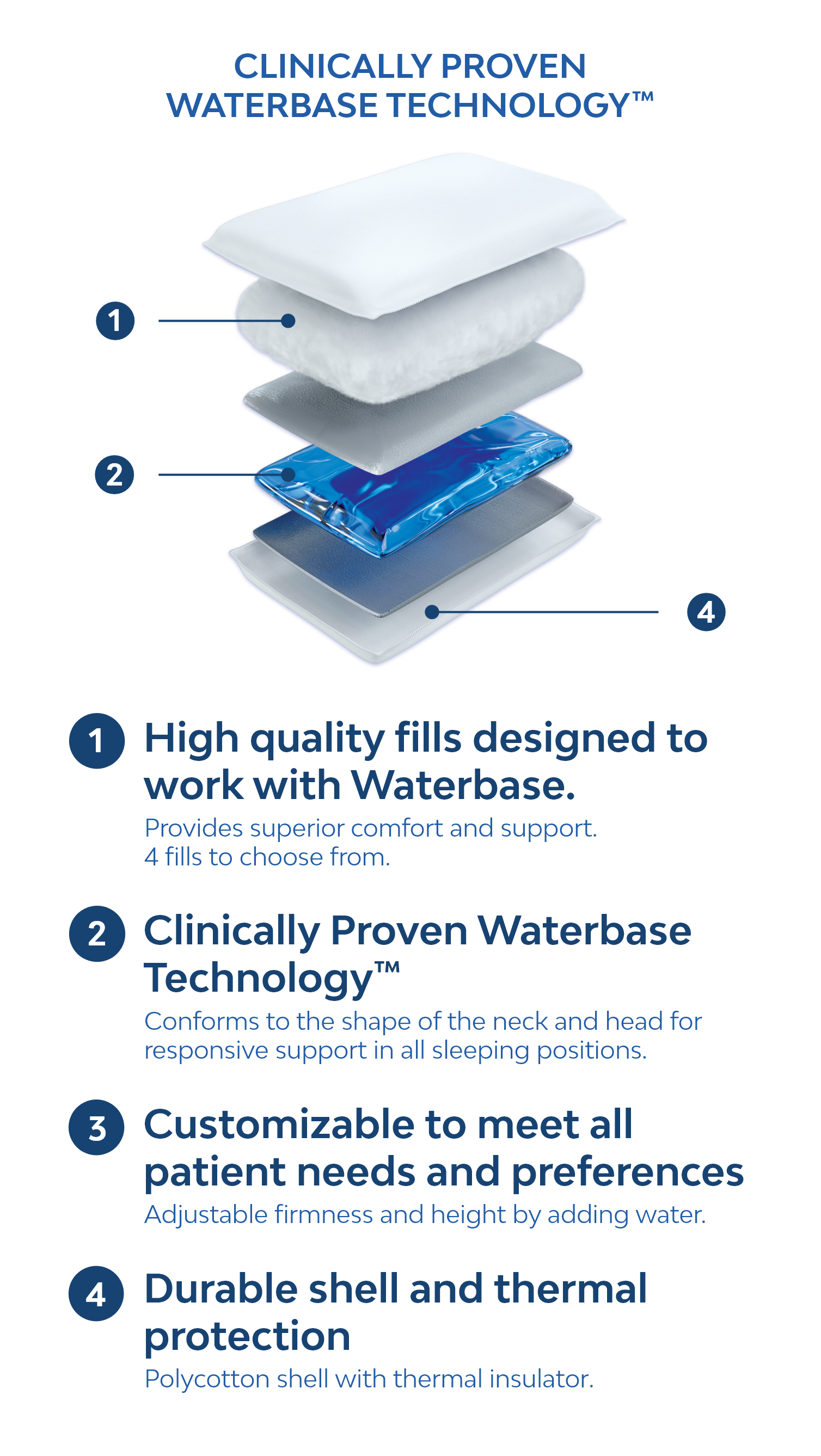 CLINICALLY PROVEN WATERBASE TECHNOLOGY™

1

2

4

1 High quality fills designed to work with Waterbase.

Provides superior comfort and support.
4 fills to choose from.

2 Clinically Proven Waterbase Technology™

Conforms to the shape of the neck and head for responsive support in all sleeping positions.

3 Customizable to meet all patient needs and preferences

Adjustable firmness and height by adding water.

4 Durable shell and thermal protection

Polycotton shell with thermal insulator.